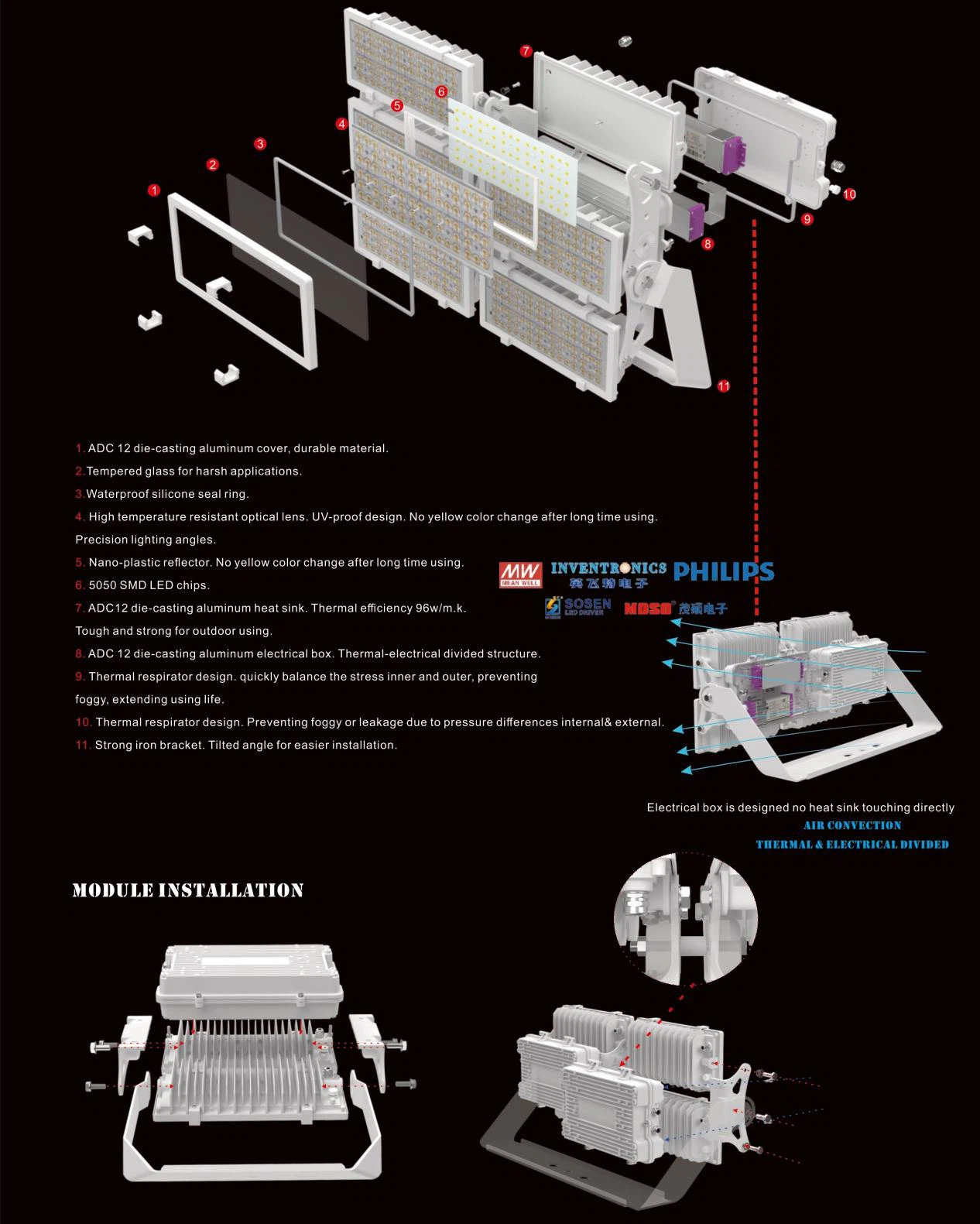 7

6

5

4

3

2

1

10

9

8

11

1. ADC 12 die-casting aluminum cover, durable material.

2.Tempered glass for harsh applications.

3.Waterproof silicone seal ring.

4. High temperature resistant optical lens. UV-proof design. No yellow color change after long time using. Precision lighting angles.

5. Nano-plastic reflector. No yellow color change after long time using.

6. 5050 SMD LED chips.

7. ADC12 die-casting aluminum heat sink. Thermal efficiency 96w/m.k. Tough and strong for outdoor using.

8. ADC 12 die-casting aluminum electrical box. Thermal-electrical divided structure.

9. Thermal respirator design. quickly balance the stress inner and outer, preventing foggy, extending using life.

10. Thermal respirator design. Preventing foggy or leakage due to pressure differences internal& external.

11. Strong iron bracket. Tilted angle for easier installation.

MW MEAN WELL INVENTRONICS 英飞特电子 PHILIPS

SOSEN LED DRIVER MOSO 茂硕电子

Electrical box is designed no heat sink touching directly
AIR CONVECTION
THERMAL & ELECTRICAL DIVIDED

MODULE INSTALLATION